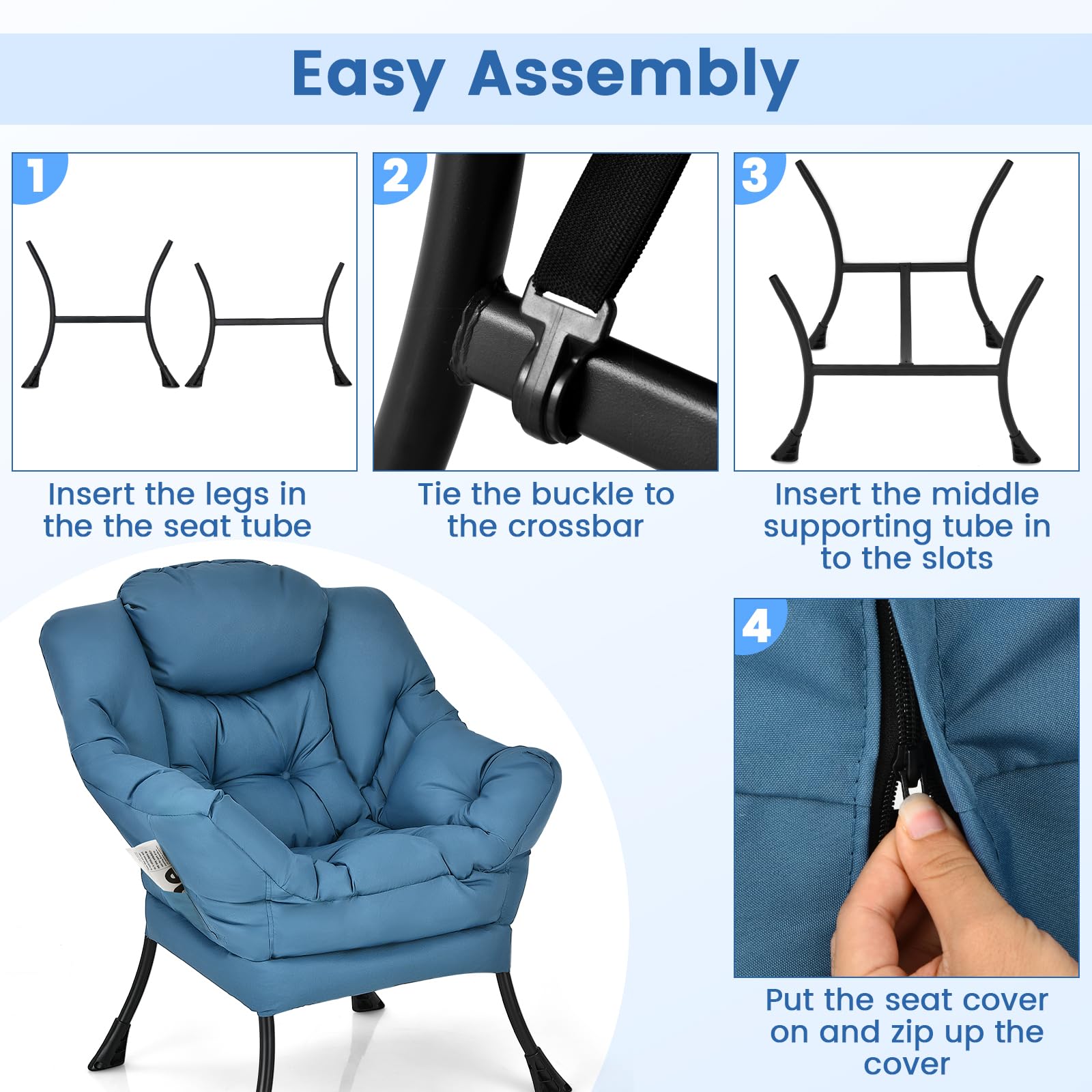 Easy Assembly

1

Insert the legs in the the seat tube

2

Tie the buckle to the crossbar

3

Insert the middle supporting tube in to the slots

4

Put the seat cover on and zip up the cover