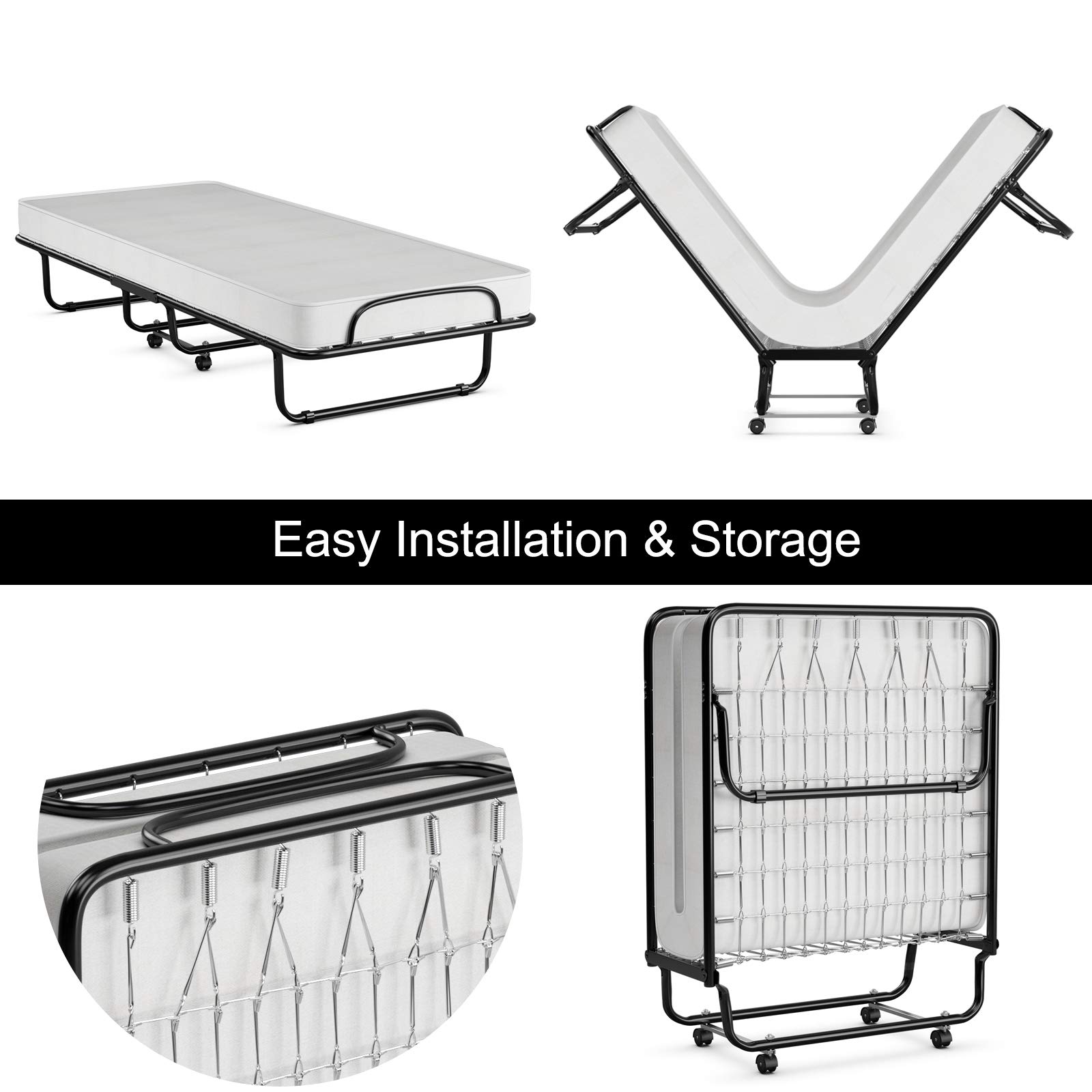 Easy Installation & Storage