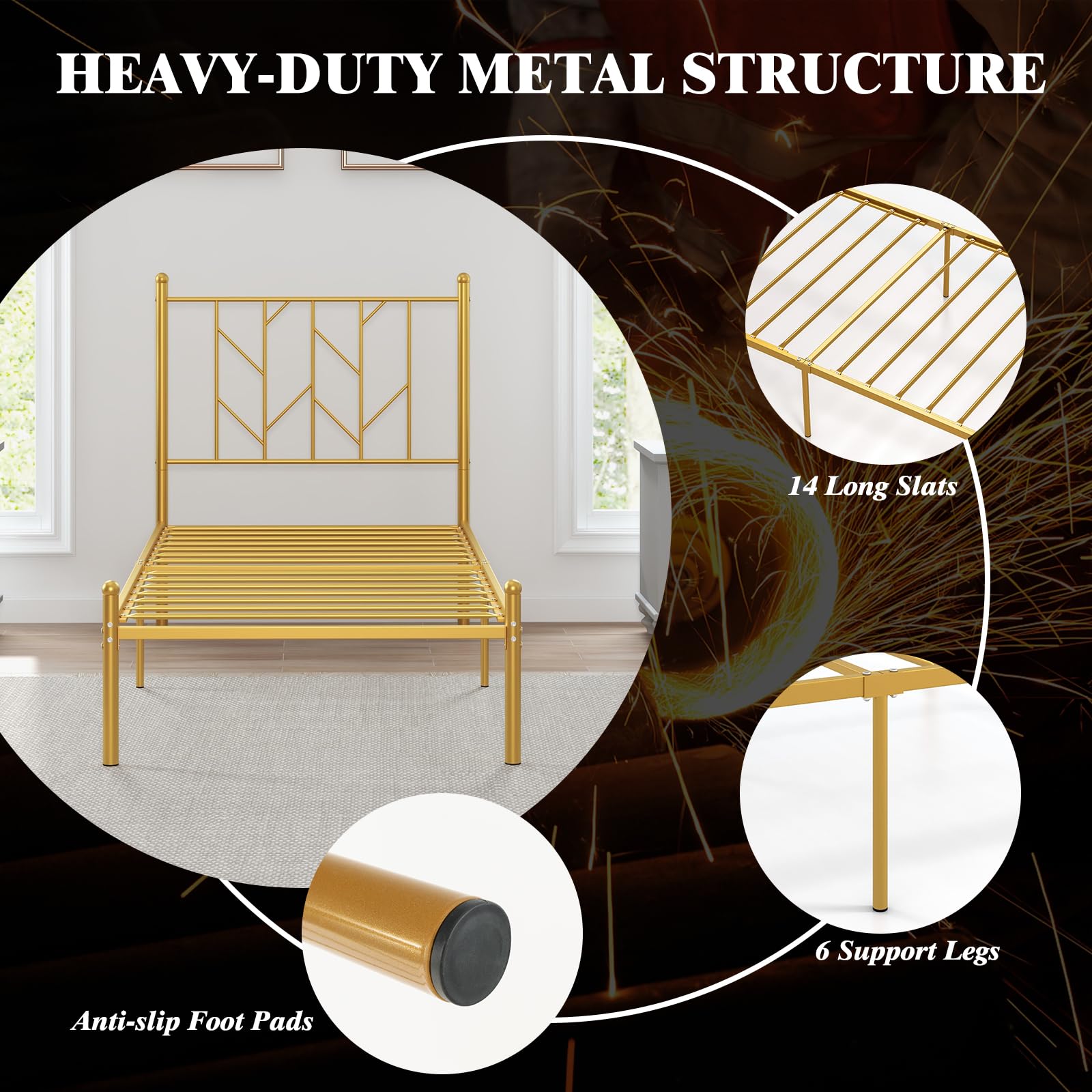 HEAVY-DUTY METAL STRUCTURE

14 Long Slats

6 Support Legs

Anti-slip Foot Pads