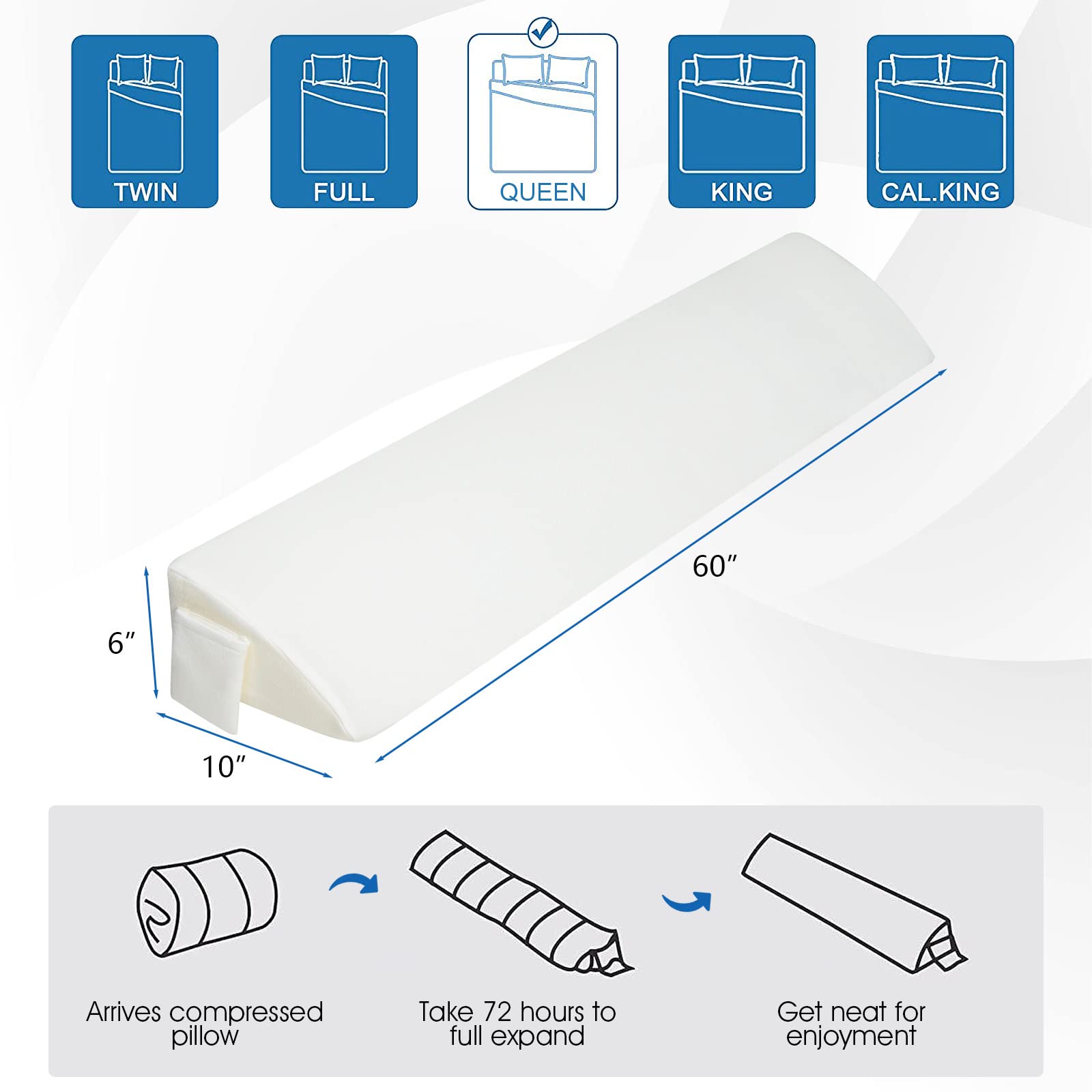 TWIN

FULL

QUEEN

KING

CAL.KING

60″

6″

10″

Arrives compressed pillow

Take 72 hours to full expand

Get neat for enjoyment