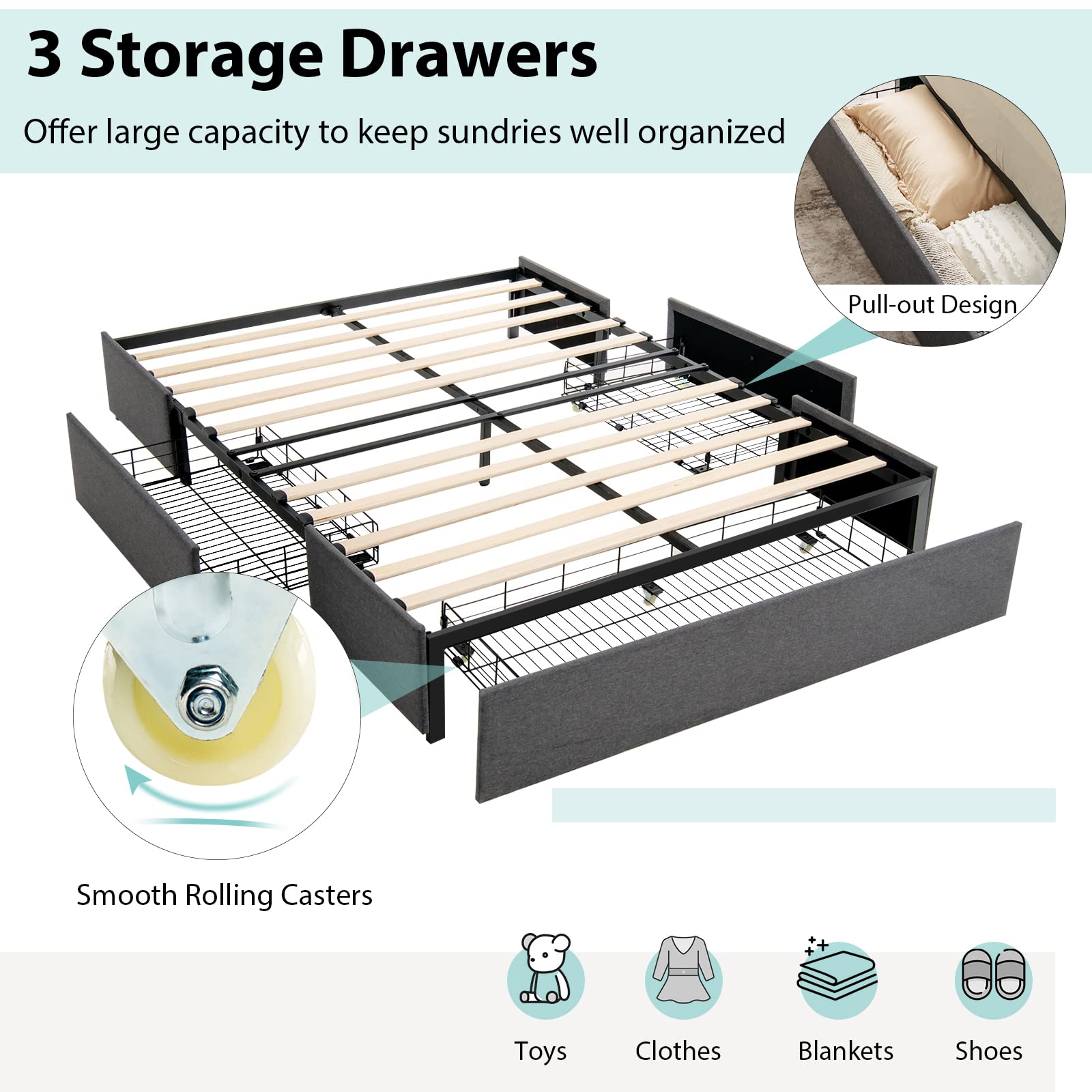 3 Storage Drawers

Offer large capacity to keep sundries well organized

Pull-out Design

Smooth Rolling Casters

Toys

Clothes

Blankets

Shoes