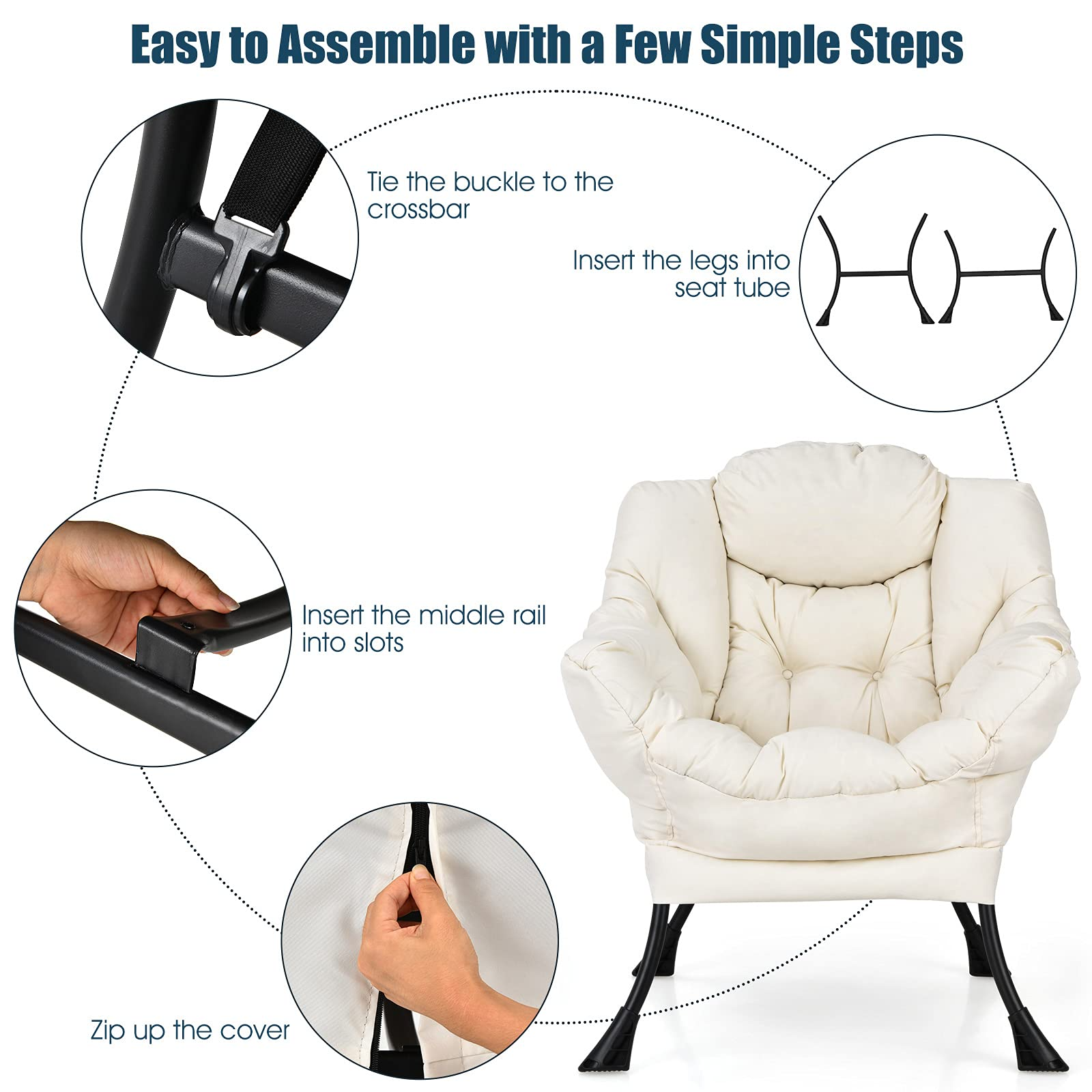 Easy to Assemble with a Few Simple Steps

Tie the buckle to the crossbar

Insert the legs into seat tube

Insert the middle rail into slots

Zip up the cover