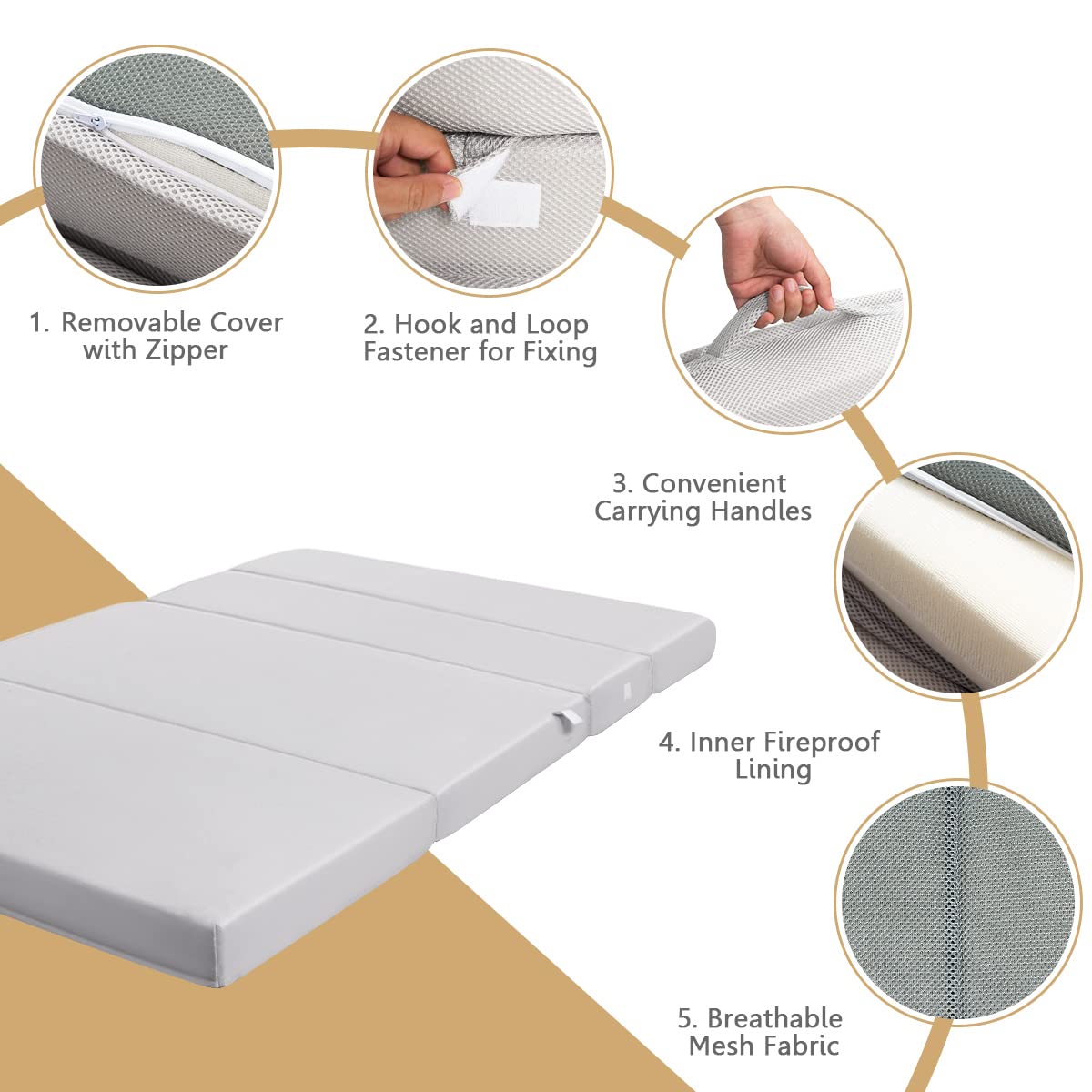 1. Removable Cover with Zipper

2. Hook and Loop Fastener for Fixing

3. Convenient Carrying Handles

4. Inner Fireproof Lining

5. Breathable Mesh Fabric