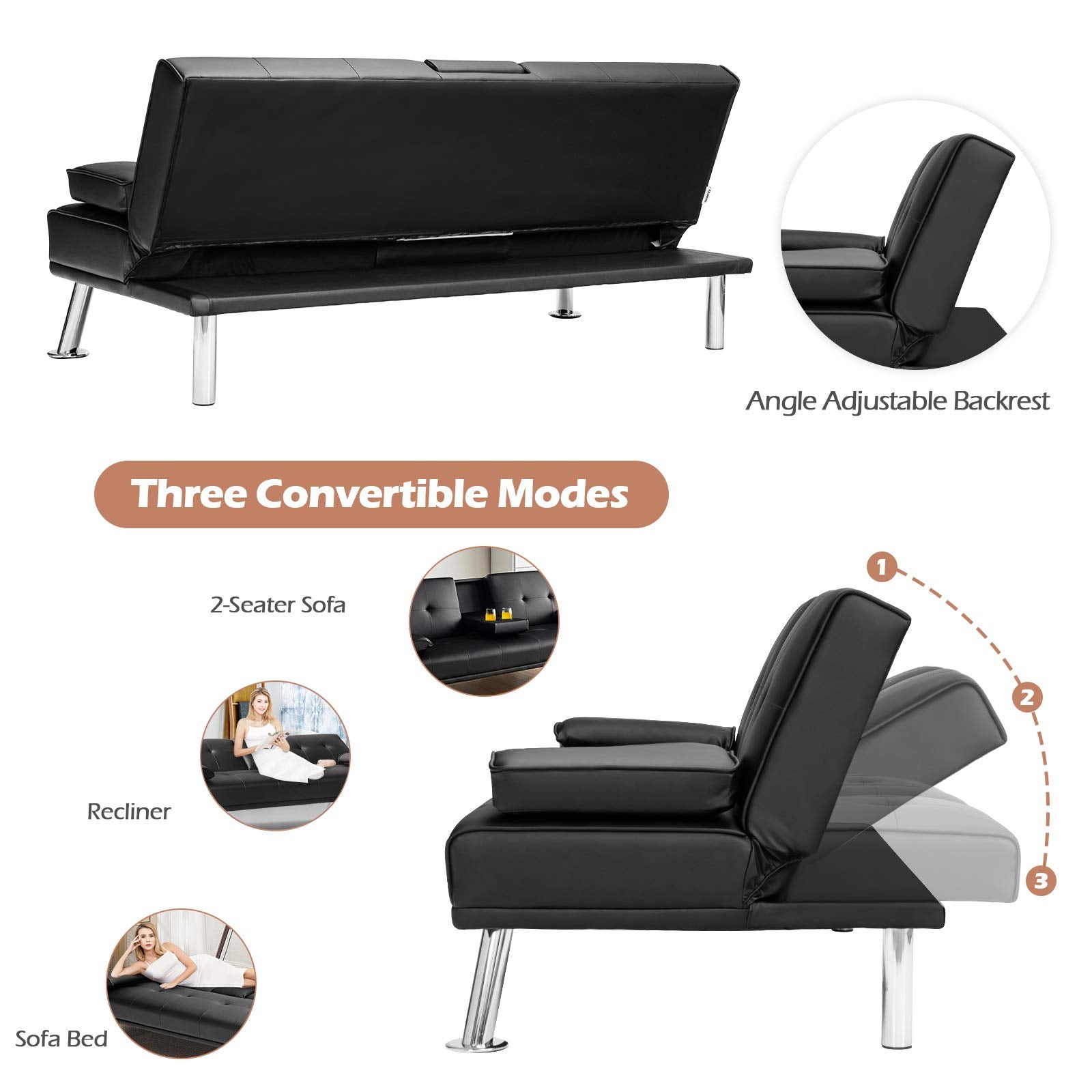 Angle Adjustable Backrest

Three Convertible Modes

2-Seater Sofa

Recliner

Sofa Bed

1

2

3