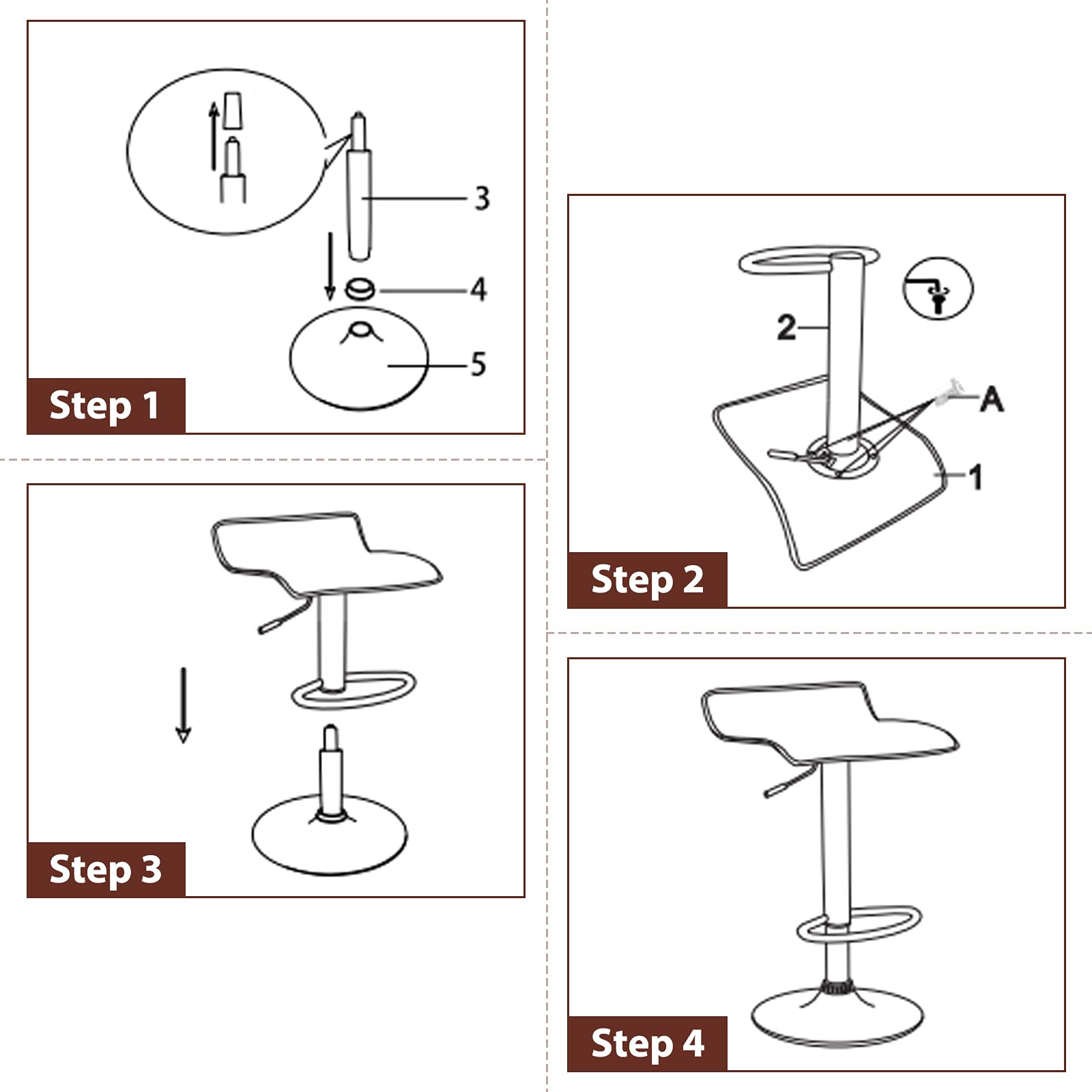 3
4
5
Step 1

2
A
1
Step 2

Step 3

Step 4