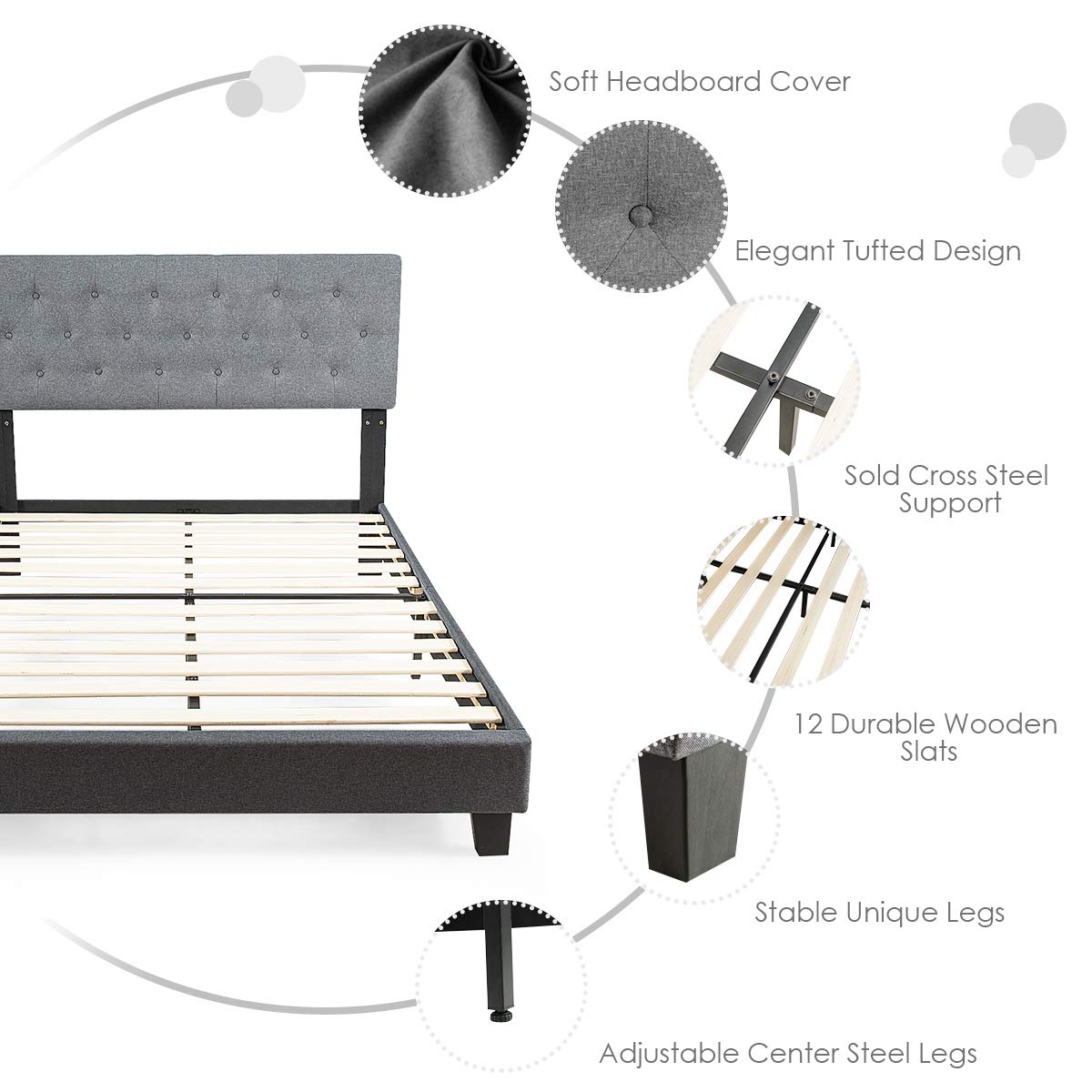 Soft Headboard Cover

Elegant Tufted Design

Sold Cross Steel Support

12 Durable Wooden Slats

Stable Unique Legs

Adjustable Center Steel Legs