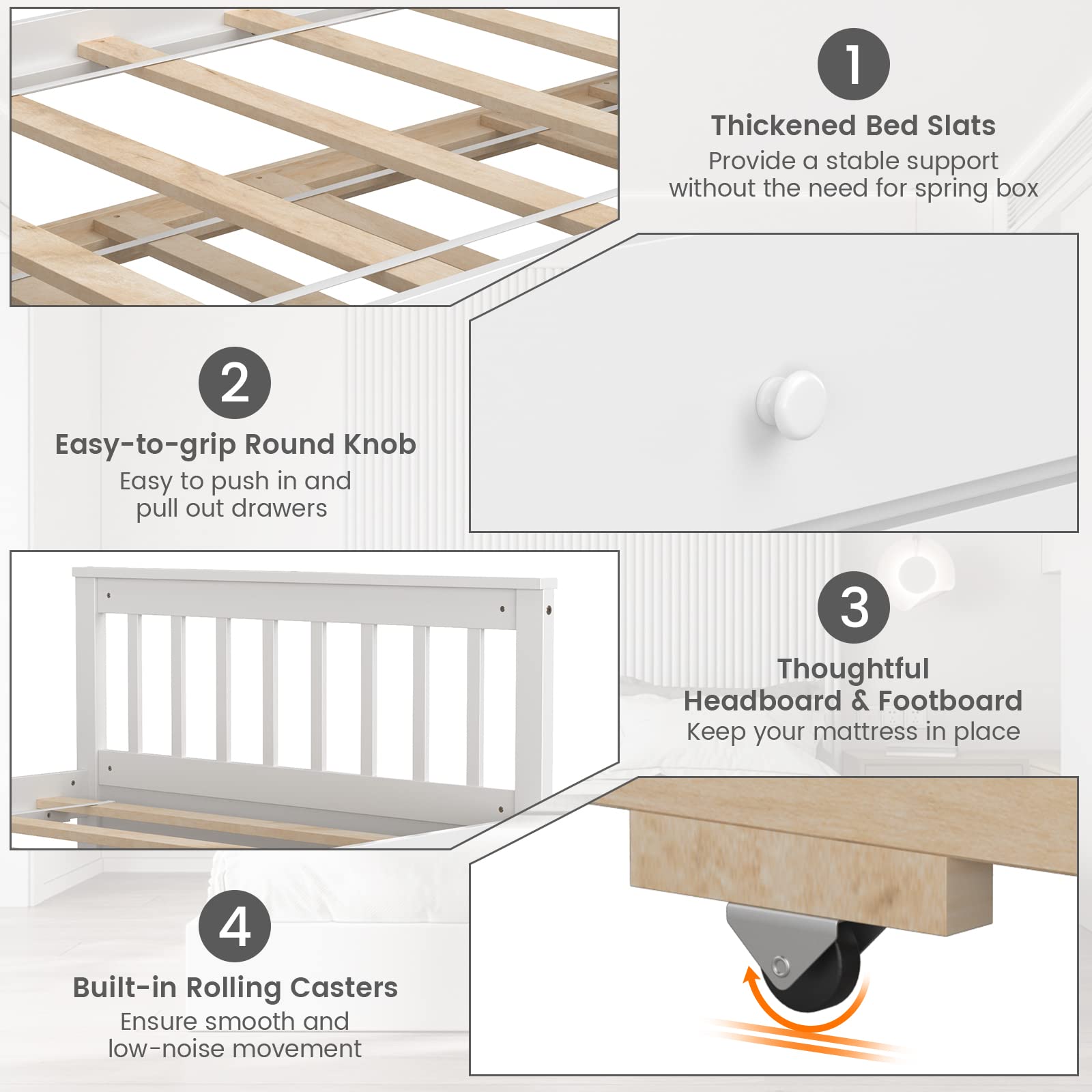 1

Thickened Bed Slats

Provide a stable support without the need for spring box

2

Easy-to-grip Round Knob

Easy to push in and pull out drawers

3

Thoughtful Headboard & Footboard

Keep your mattress in place

4

Built-in Rolling Casters

Ensure smooth and low-noise movement