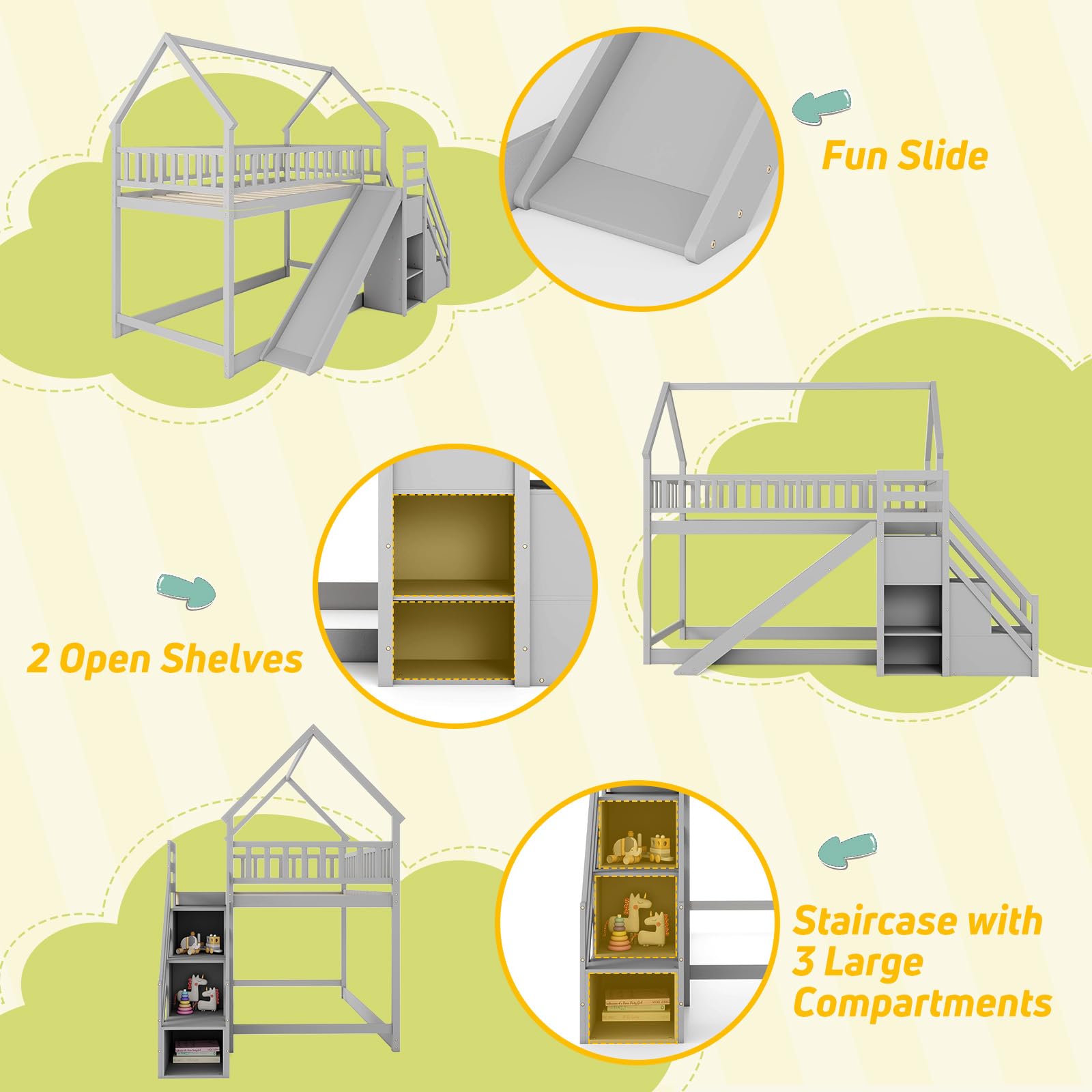 Fun Slide

2 Open Shelves

Staircase with 3 Large Compartments