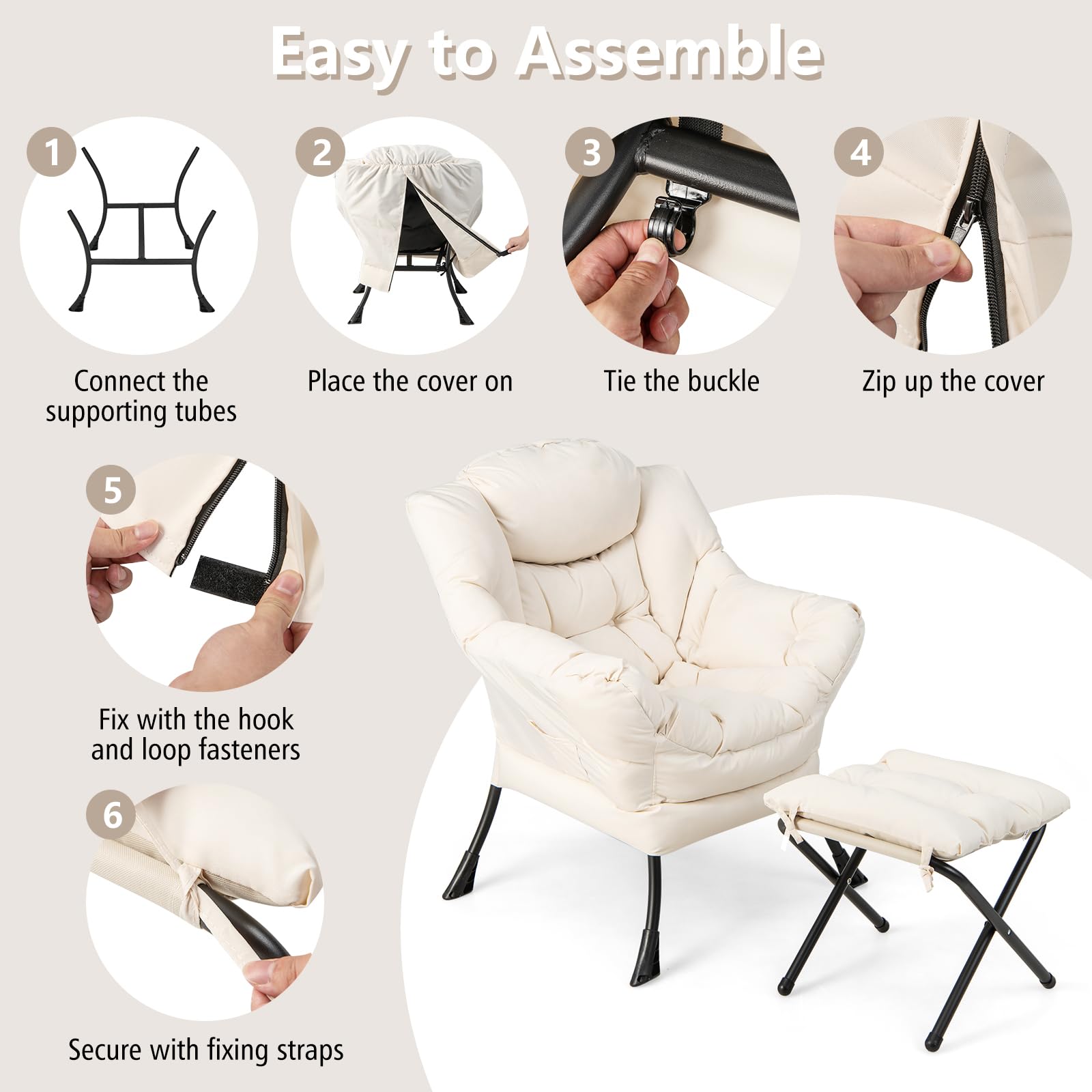 Easy to Assemble

1
Connect the supporting tubes

2
Place the cover on

3
Tie the buckle

4
Zip up the cover

5
Fix with the hook and loop fasteners

6
Secure with fixing straps